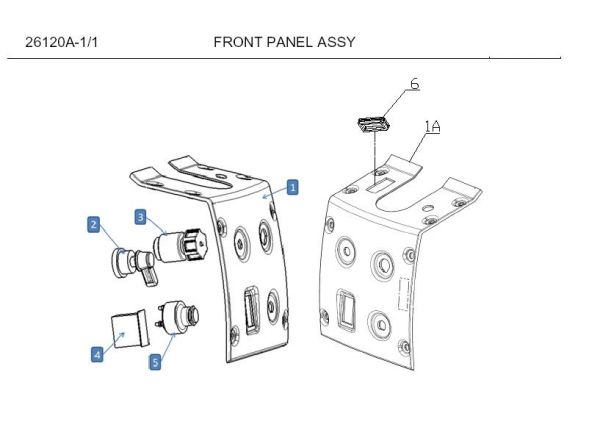 26120A-1/1 FRONT PANEL ASSY

6
1A
1
2
3
4
5