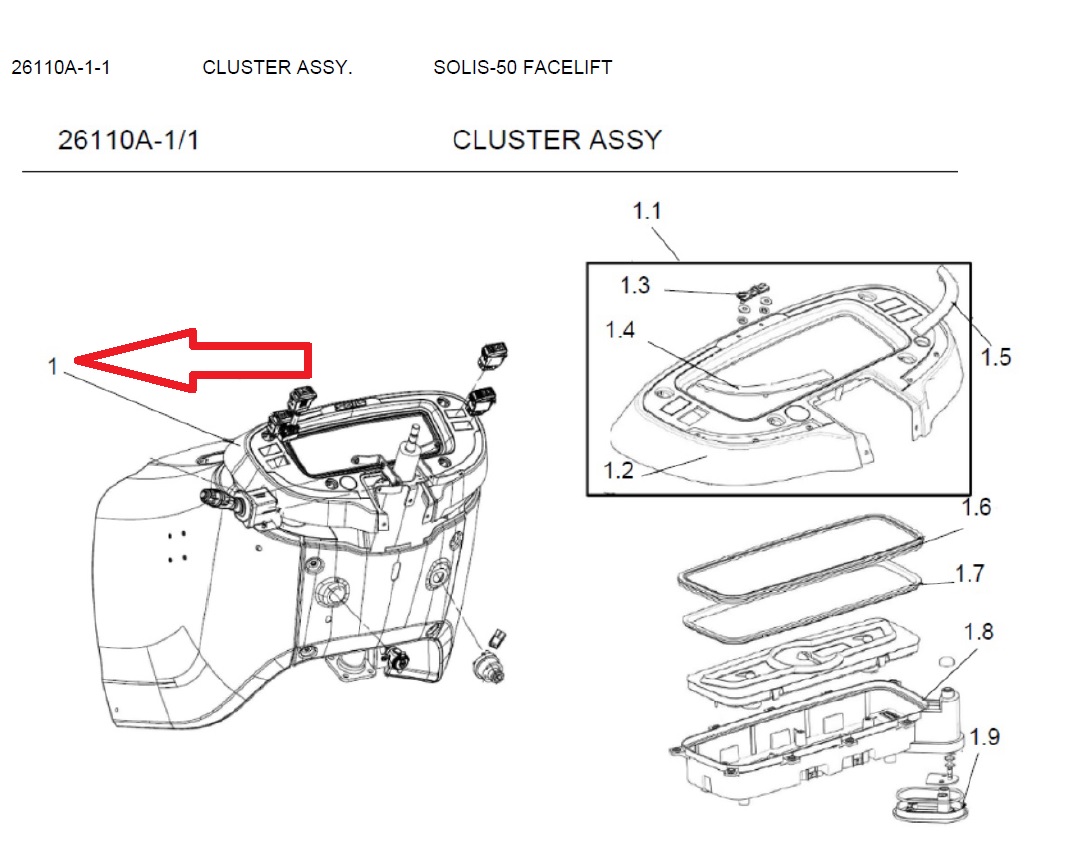 26110A-1-1 CLUSTER ASSY. SOLIS-50 FACELIFT

26110A-1/1 CLUSTER ASSY

1

1.1
1.3
1.4
1.5
1.2
1.6
1.7
1.8
1.9