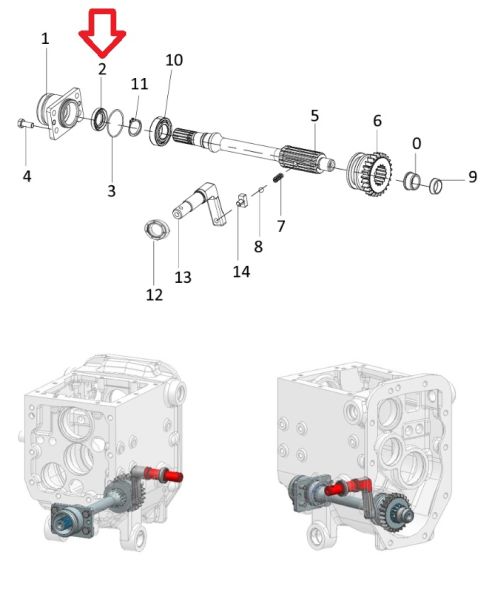 1
2
11
10
5
6
0
9
4
3
7
8
14
13
12