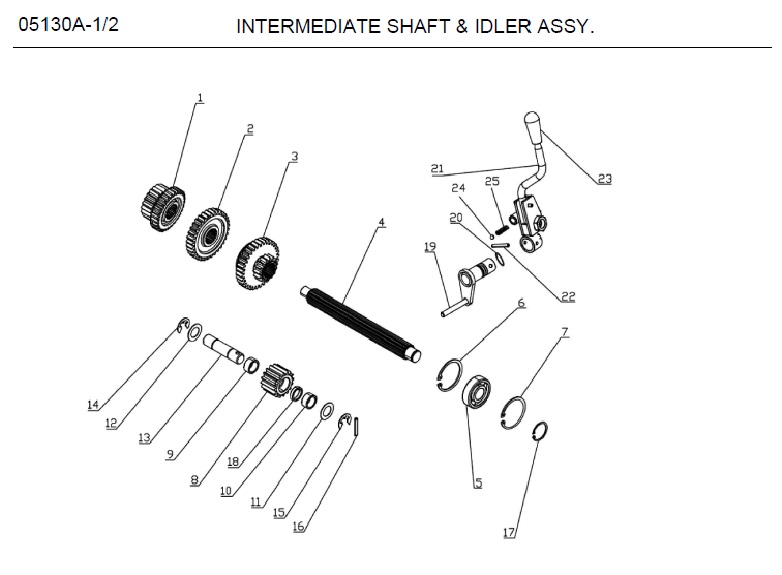 05130A-1/2 INTERMEDIATE SHAFT & IDLER ASSY.

1
2
3
4
21
23
24
25
20
19
22
6
7
14
12
13
9
8
18
10
11
15
16
5
17