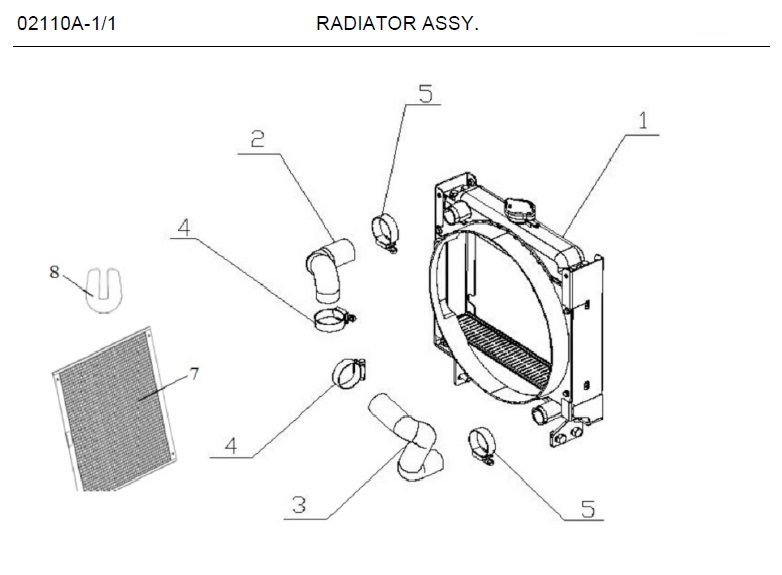 02110A-1/1 RADIATOR ASSY.

5
1
2
4
8
7
4
3
5