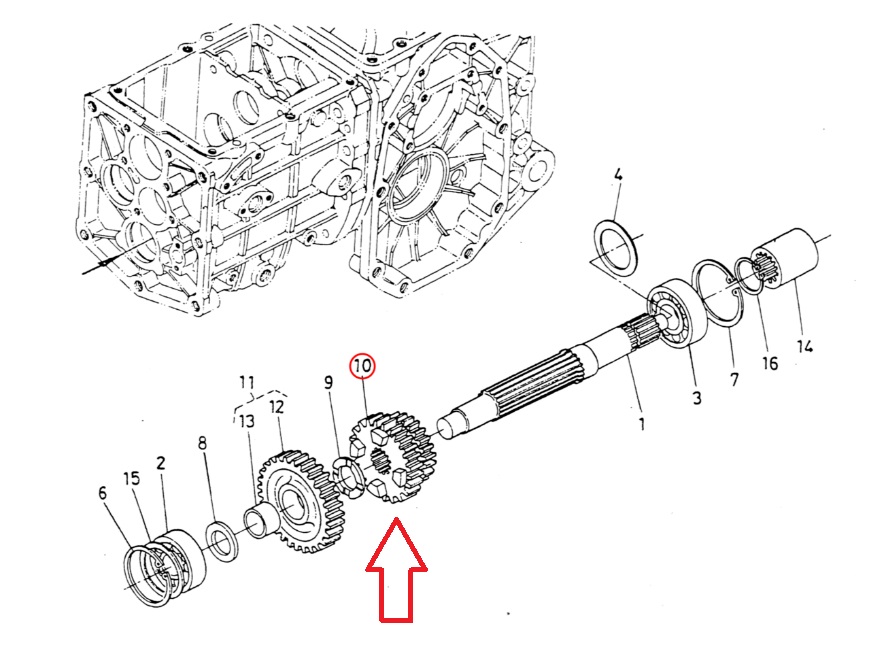 4
14
16
7
3
1
10
9
11
12
13
8
2
15
6